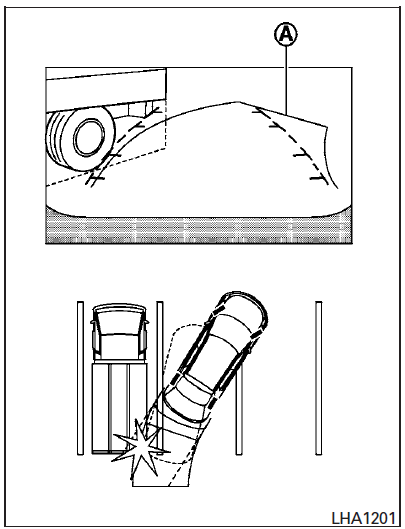 A

LHA1201