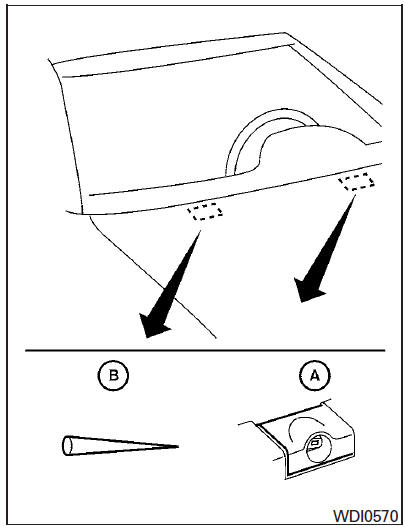 B

A

WDI0570